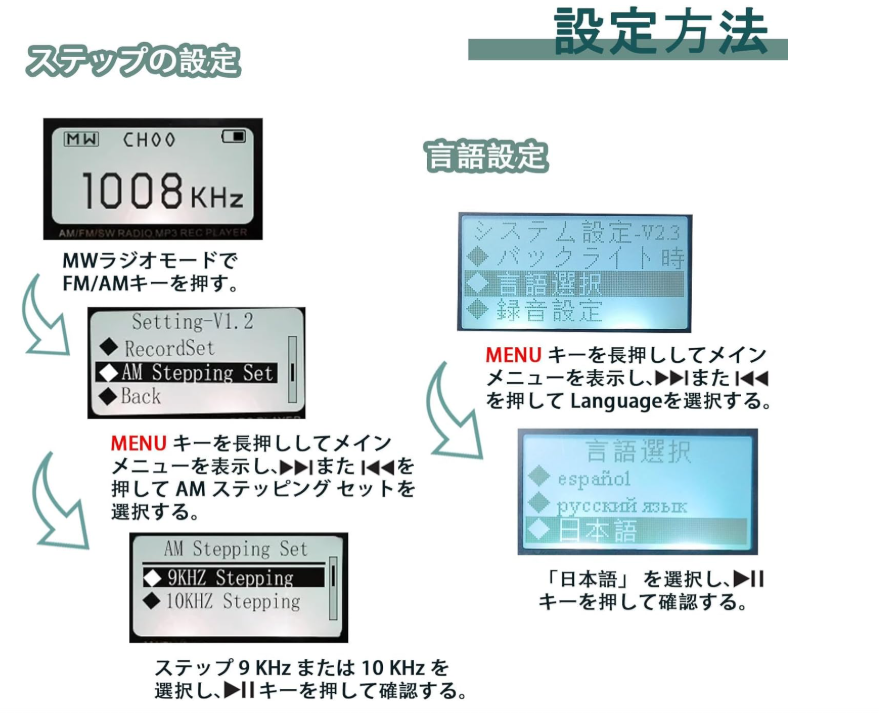 設定方法

ステップの設定

MW CH00

1008 KHz

AM/FM/SW RADIO MP3 REC PLAYER

MWラジオモードで FM/AMキーを押す。

Setting-V1.2
◆ RecordSet
◆ AM Stepping Set
◆ Back

MENU キーを長押ししてメインメニューを表示し、▶▶Iまた I◀◀を押して AM ステッピング セットを選択する。

AM Stepping Set
◆ 9KHZ Stepping
◆ 10KHZ Stepping

ステップ 9 KHz または 10 KHz を選択し、▶II キーを押して確認する。

言語設定

システム設定-V2.3
◆ バックライト時
◆ 言語選択
◆ 録音設定

MENU キーを長押ししてメインメニューを表示し、▶▶Iまた I◀◀を押して Languageを選択する。

言語選択
◆ español
◆ русский язык
◆ 日本語

「日本語」 を選択し、▶II キーを押して確認する。